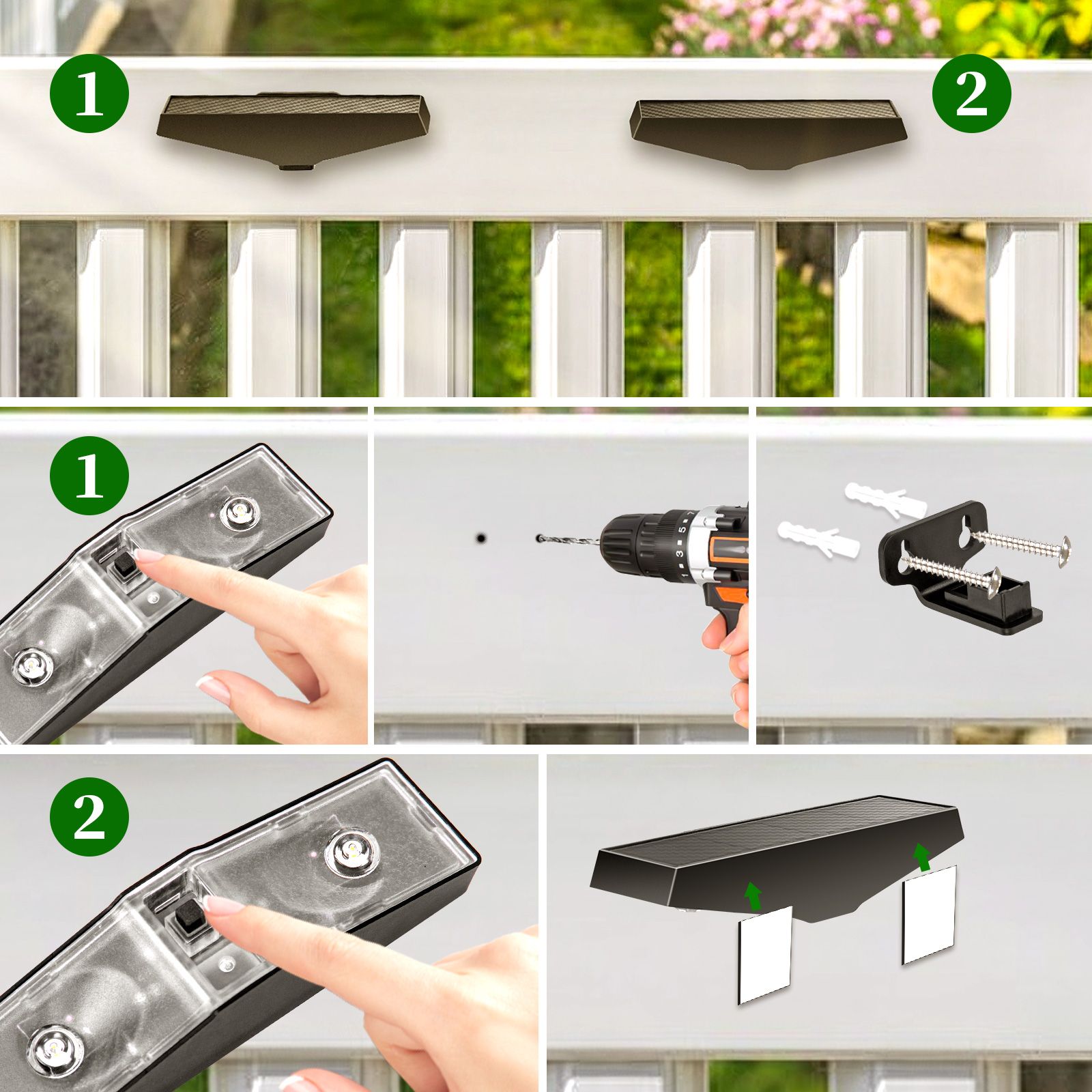 1

2

1

1 3 5 7

2